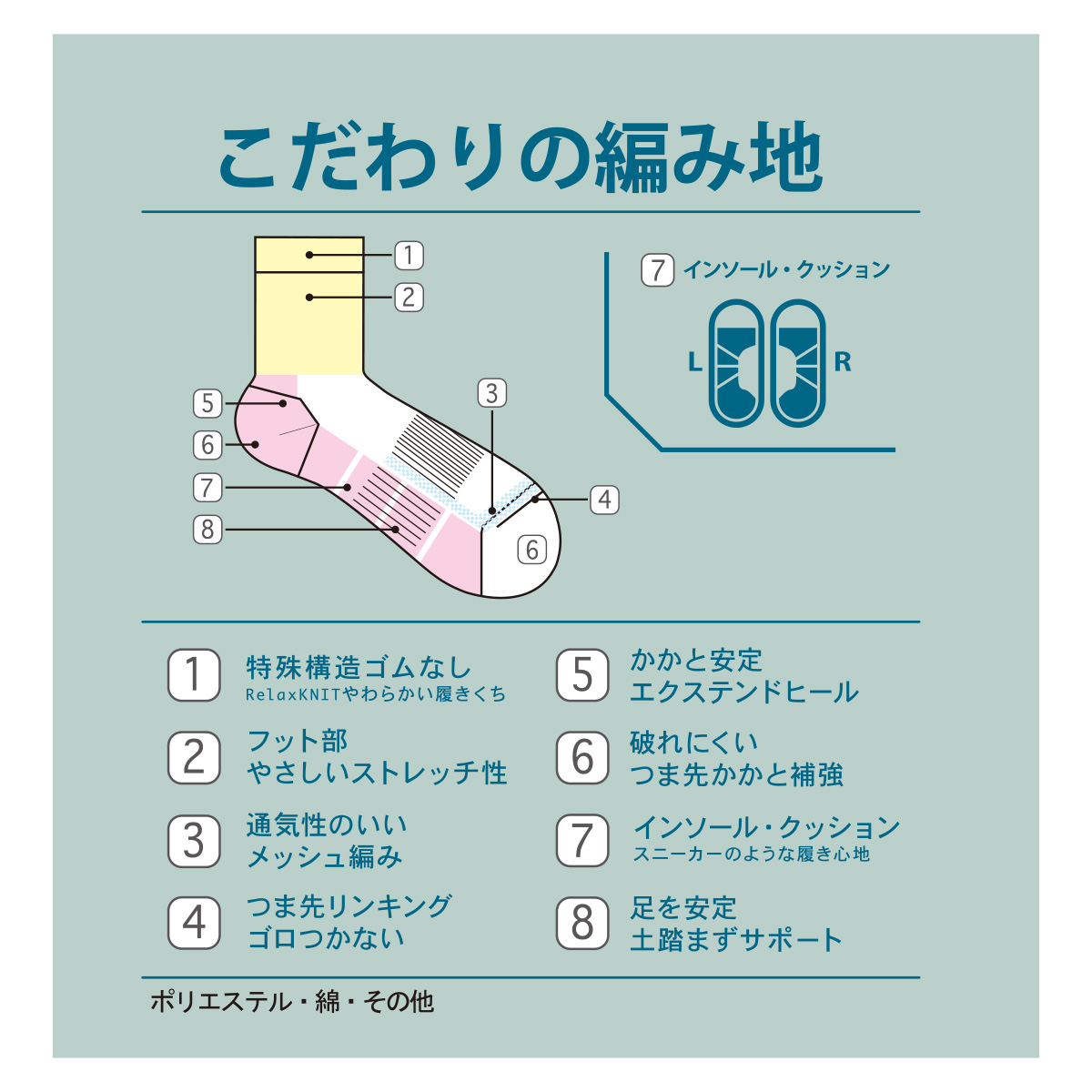 こだわりの編み地

1
2
5
6
7
8
3
4
6

7 インソール・クッション
L
R

1 特殊構造ゴムなし
RelaxKNITやわらかい履きくち

2 フット部
やさしいストレッチ性

3 通気性のいい
メッシュ編み

4 つま先リンキング
ゴロつかない

5 かかと安定
エクステンドヒール

6 破れにくい
つま先かかと補強

7 インソール・クッション
スニーカーのような履き心地

8 足を安定
土踏まずサポート

ポリエステル・綿・その他