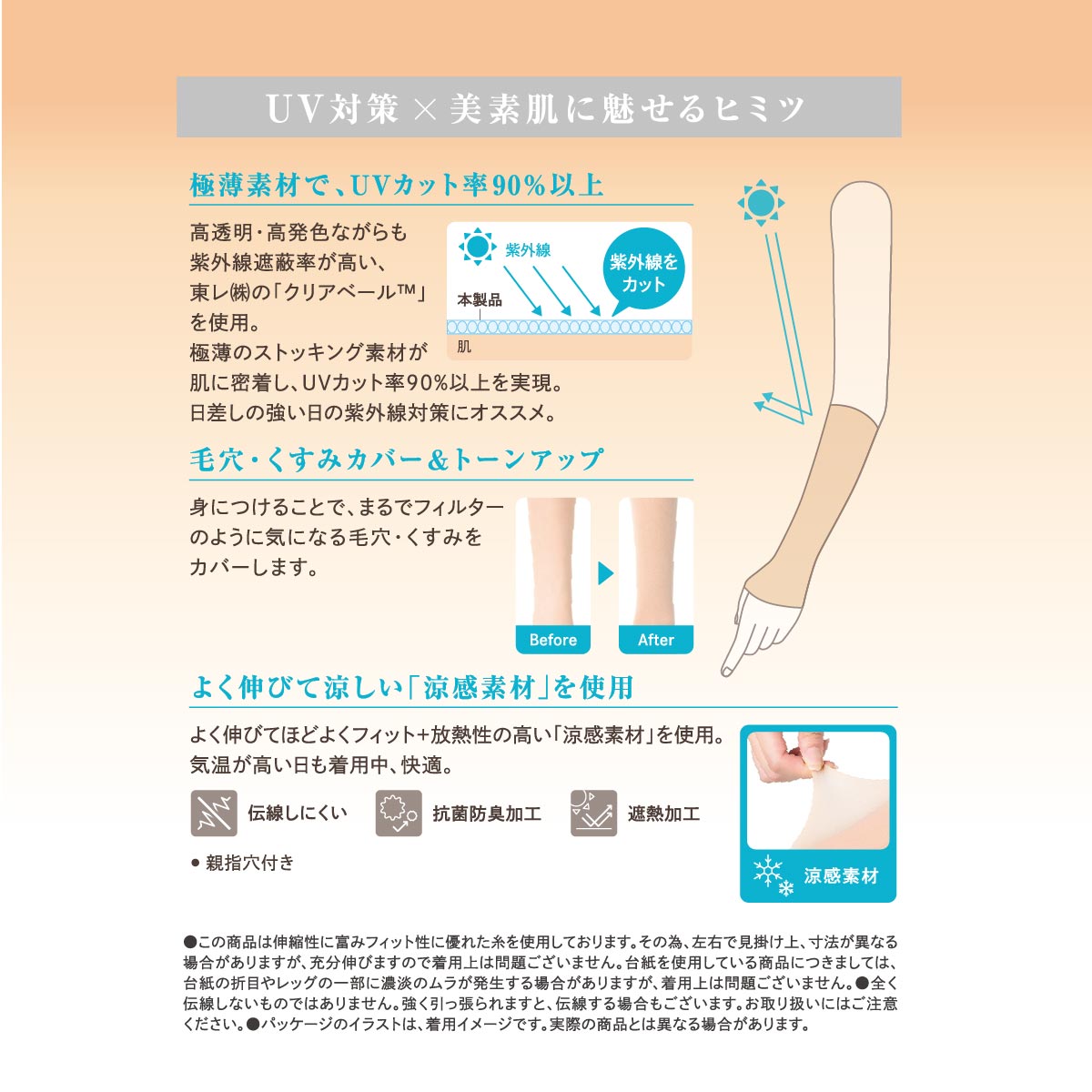 UV対策 × 美素肌に魅せるヒミツ

極薄素材で、UVカット率90%以上

高透明・高発色ながらも紫外線遮蔽率が高い、東レ㈱の「クリアベール™」を使用。
極薄のストッキング素材が肌に密着し、UVカット率90%以上を実現。
日差しの強い日の紫外線対策にオススメ。

紫外線
紫外線をカット
本製品
肌

毛穴・くすみカバー&トーンアップ

身につけることで、まるでフィルターのように気になる毛穴・くすみをカバーします。

Before
After

よく伸びて涼しい「涼感素材」を使用

よく伸びてほどよくフィット+放熱性の高い「涼感素材」を使用。
気温が高い日も着用中、快適。

伝線しにくい
抗菌防臭加工
遮熱加工

● 親指穴付き

涼感素材

●この商品は伸縮性に富みフィット性に優れた糸を使用しております。その為、左右で見掛け上、寸法が異なる場合がありますが、充分伸びますので着用上は問題ございません。台紙を使用している商品につきましては、台紙の折目やレッグの一部に濃淡のムラが発生する場合がありますが、着用上は問題ございません。●全く伝線しないものではありません。強く引っ張られますと、伝線する場合もございます。お取り扱いにはご注意ください。●パッケージのイラストは、着用イメージです。実際の商品とは異なる場合があります。