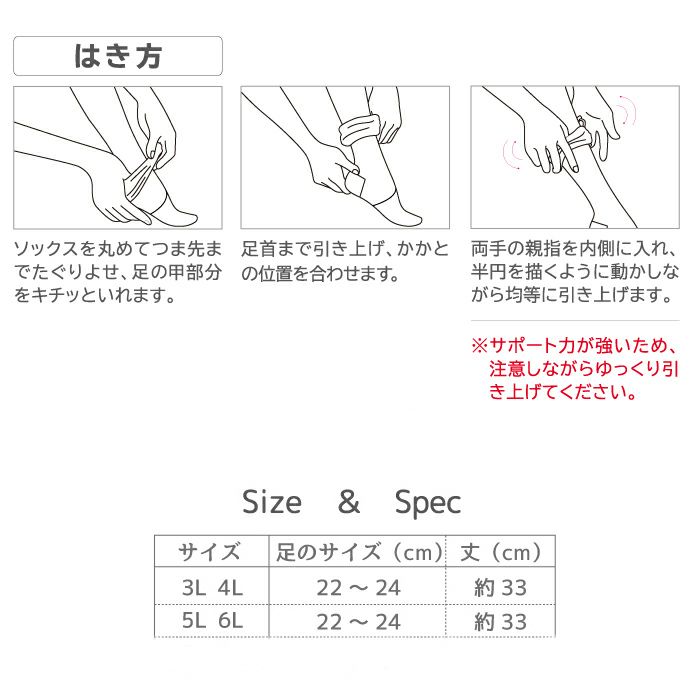 はき方

ソックスを丸めてつま先までたぐりよせ、足の甲部分をキチッといれます。

足首まで引き上げ、かかとの位置を合わせます。

両手の親指を内側に入れ、半円を描くように動かしながら均等に引き上げます。

※サポート力が強いため、注意しながらゆっくり引き上げてください。

Size & Spec

| サイズ | 足のサイズ（cm） | 丈（cm） |
|---|---|---|
| 3L 4L | 22 ～ 24 | 約 33 |
| 5L 6L | 22 ～ 24 | 約 33 |